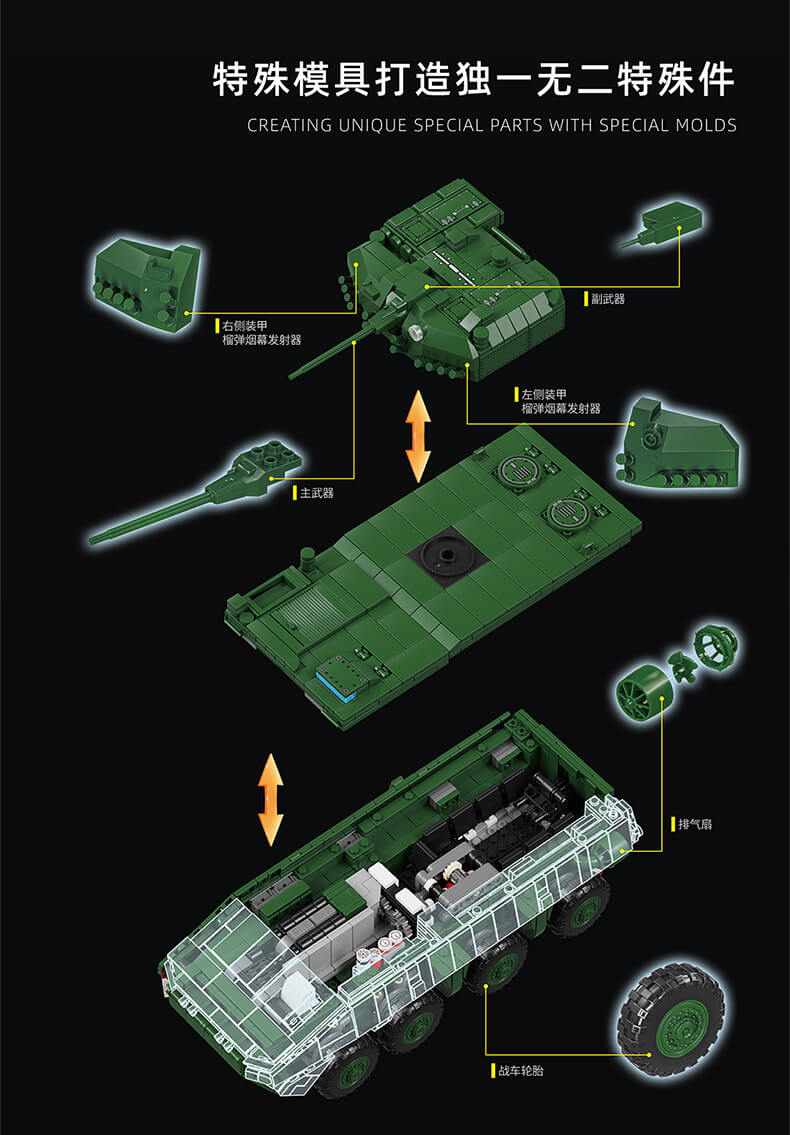 特殊模具打造独一无二特殊件

CREATING UNIQUE SPECIAL PARTS WITH SPECIAL MOLDS

右侧装甲
榴弹烟幕发射器

副武器

左侧装甲
榴弹烟幕发射器

主武器

排气扇

战车轮胎