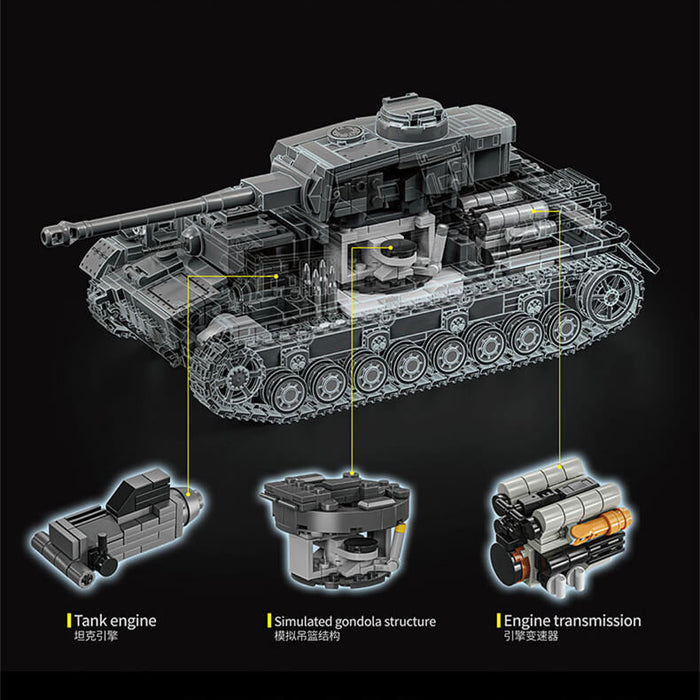 Tank engine
坦克引擎

Simulated gondola structure
模拟吊篮结构

Engine transmission
引擎变速器