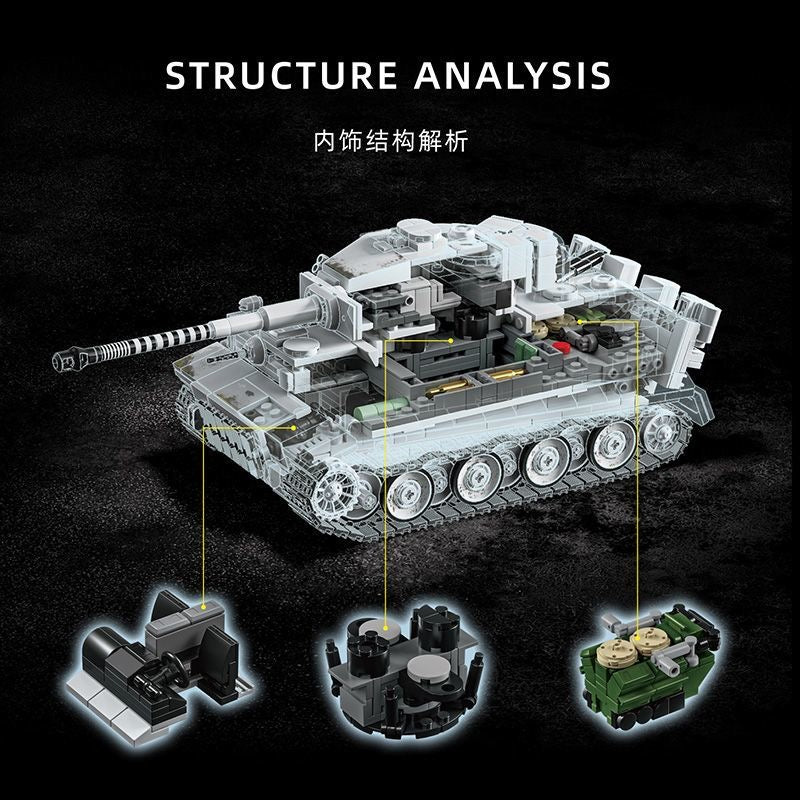 STRUCTURE ANALYSIS

内饰结构解析