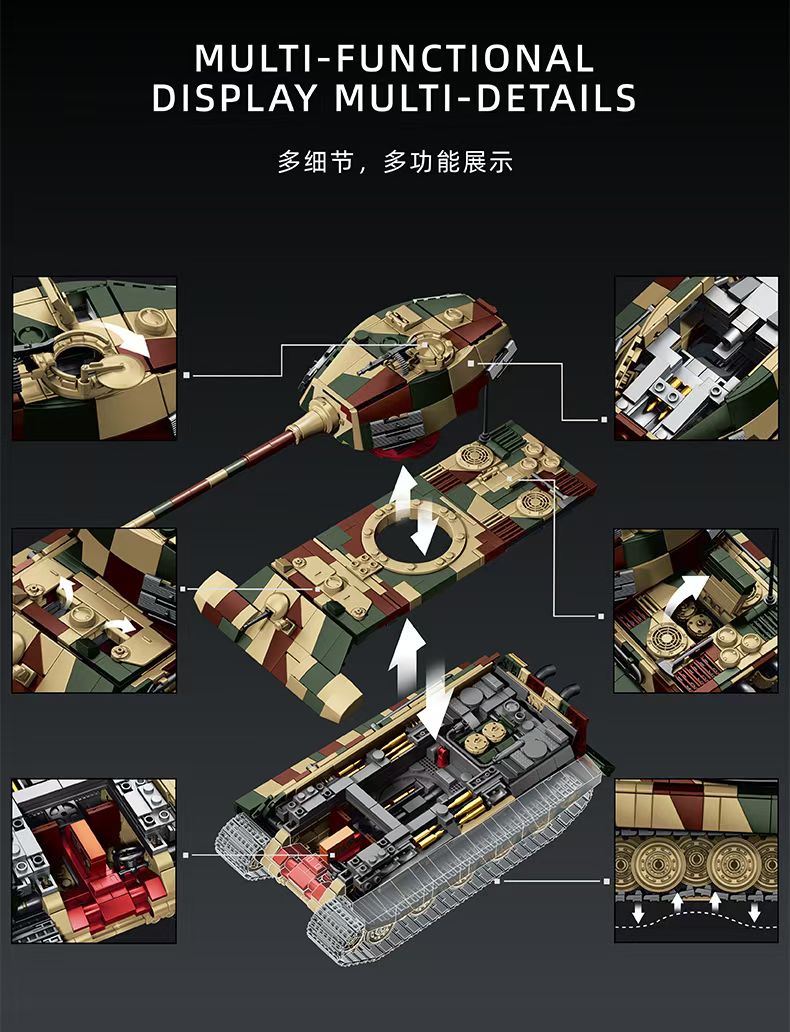 MULTI-FUNCTIONAL
DISPLAY MULTI-DETAILS

多细节，多功能展示