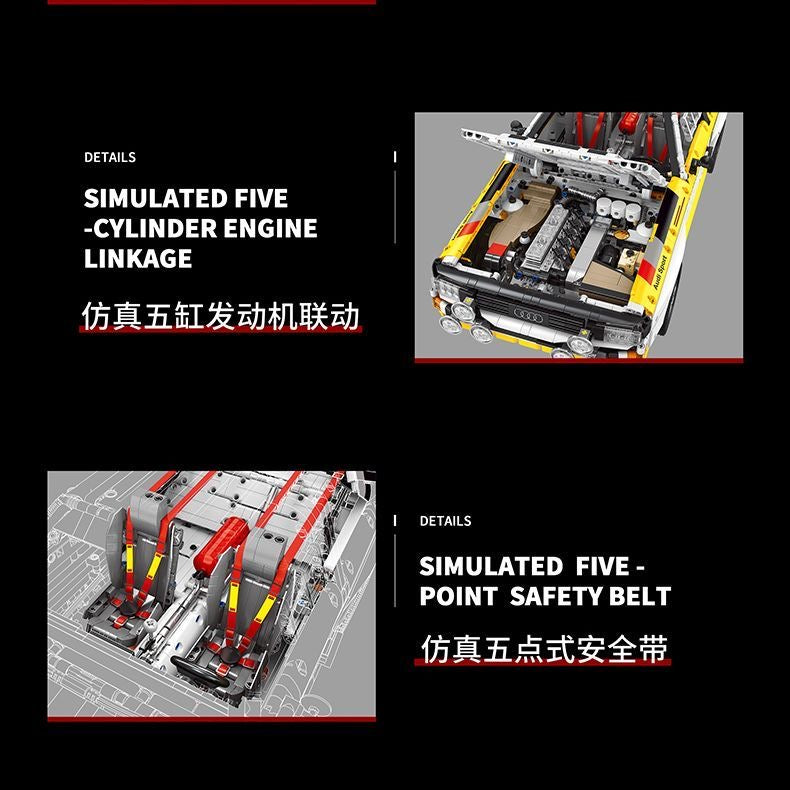 DETAILS

SIMULATED FIVE -CYLINDER ENGINE LINKAGE

仿真五缸发动机联动

Audi Sport

DETAILS

SIMULATED FIVE - POINT SAFETY BELT

仿真五点式安全带