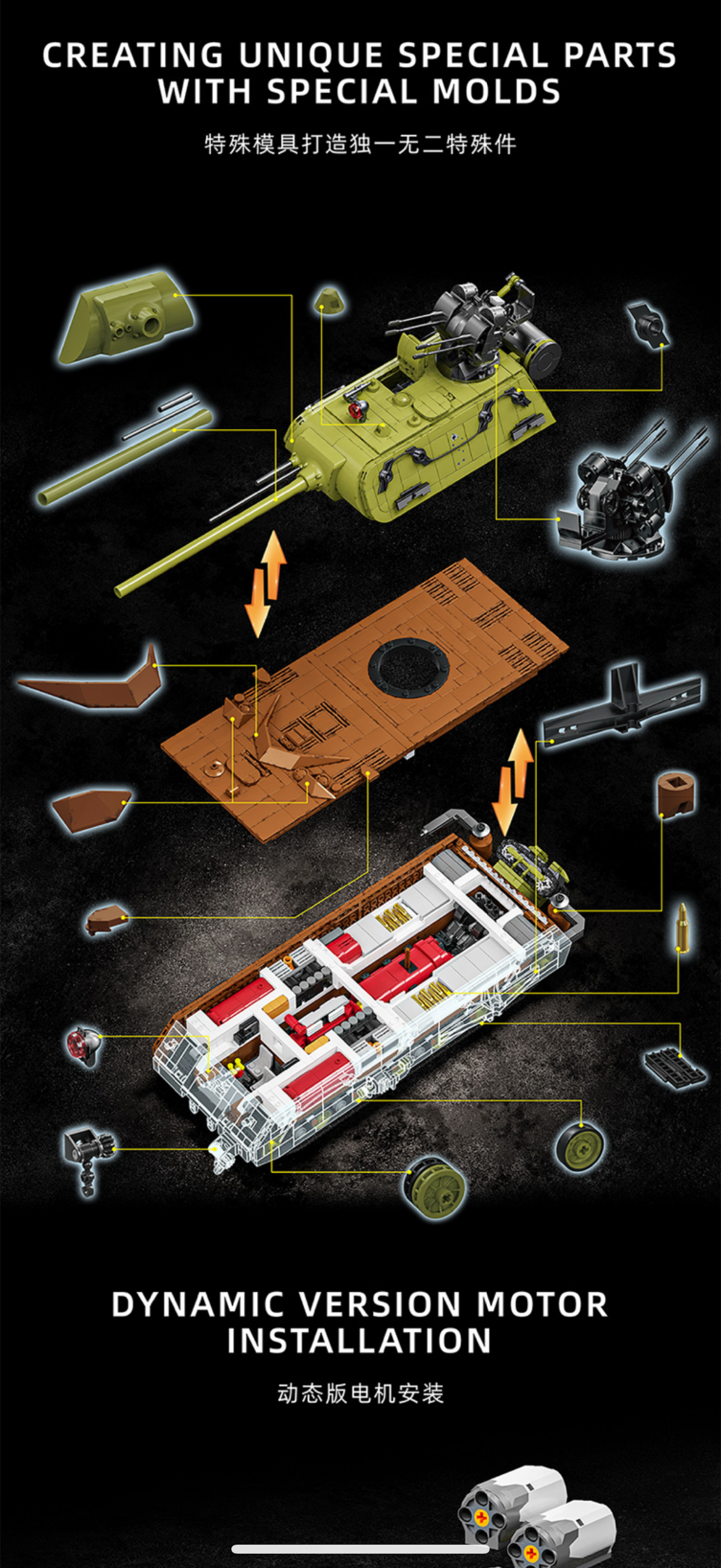 CREATING UNIQUE SPECIAL PARTS WITH SPECIAL MOLDS

特殊模具打造独一无二特殊件

DYNAMIC VERSION MOTOR INSTALLATION

动态版电机安装