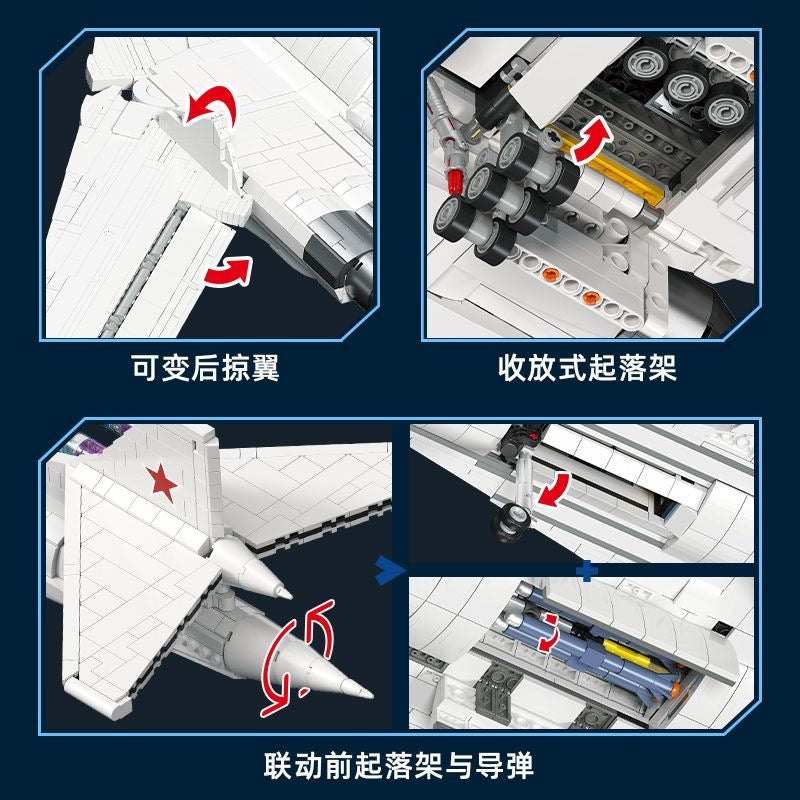 可变后掠翼

收放式起落架

联动前起落架与导弹