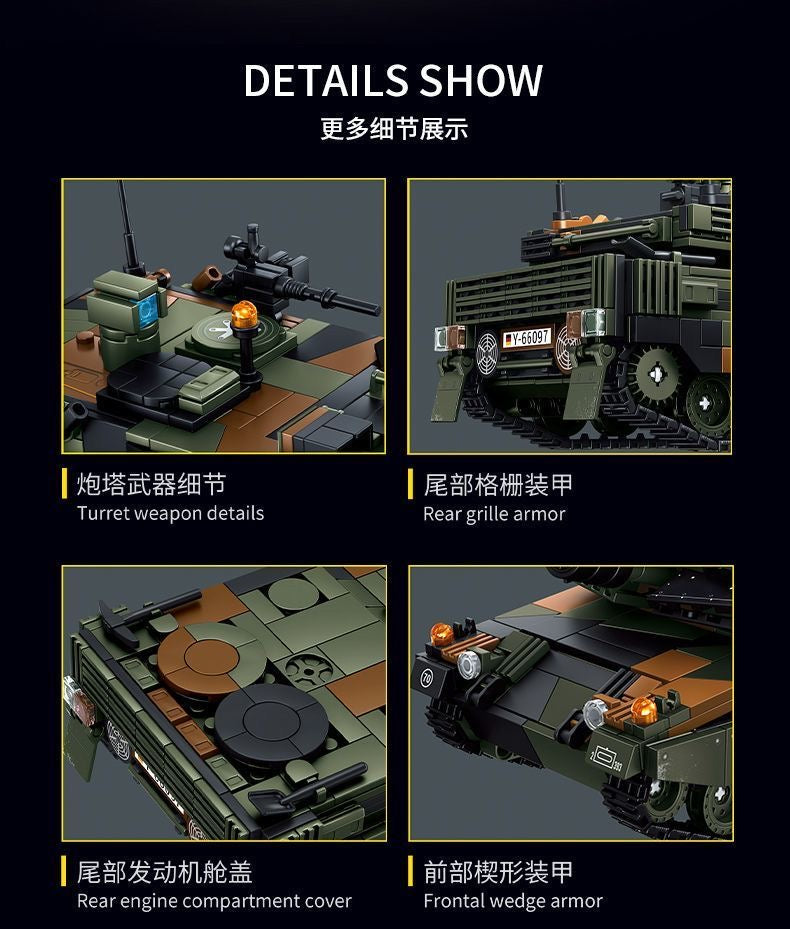 DETAILS SHOW
更多细节展示

Y-66097

炮塔武器细节
Turret weapon details

尾部格栅装甲
Rear grille armor

70

尾部发动机舱盖
Rear engine compartment cover

前部楔形装甲
Frontal wedge armor