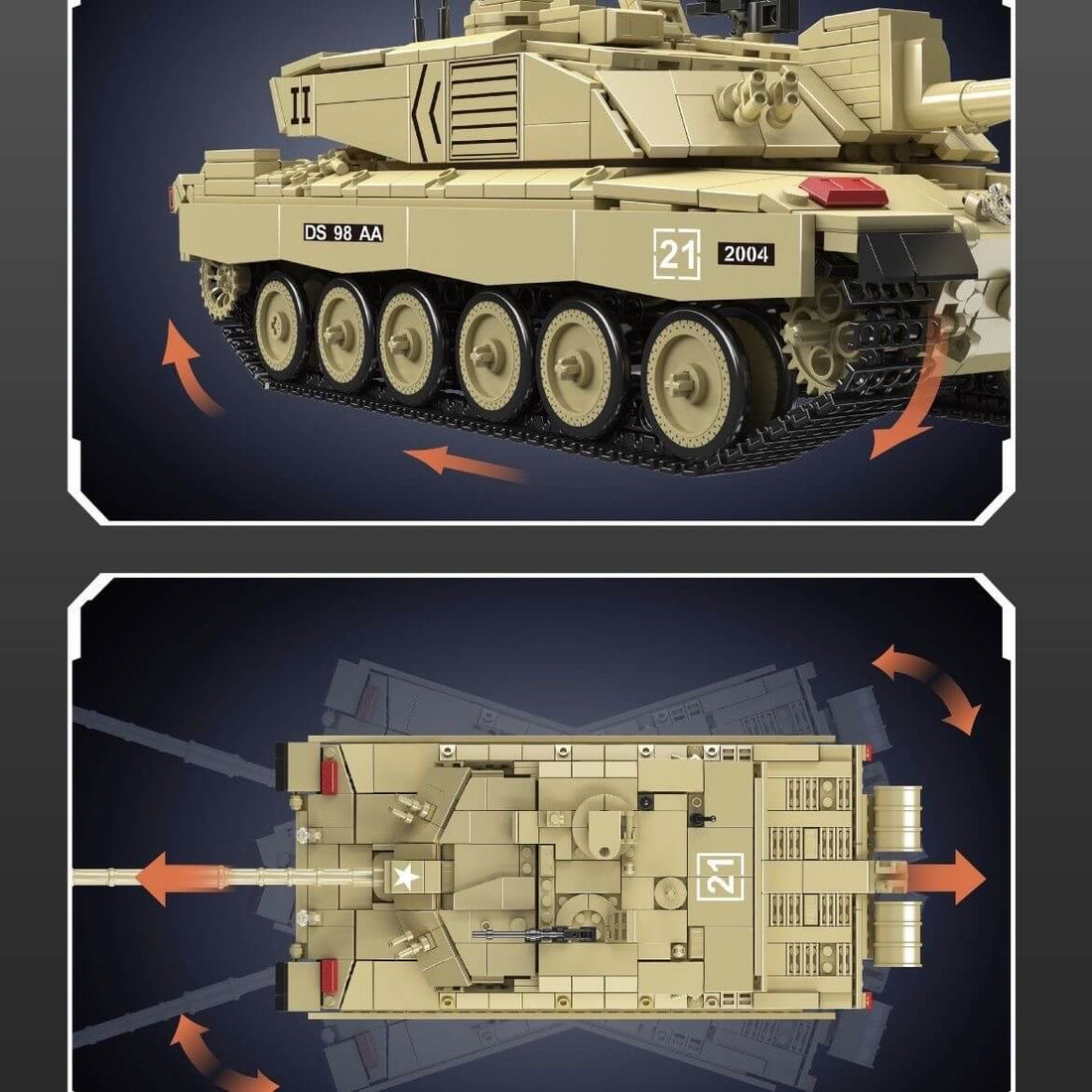 II

DS 98 AA

21

2004

21