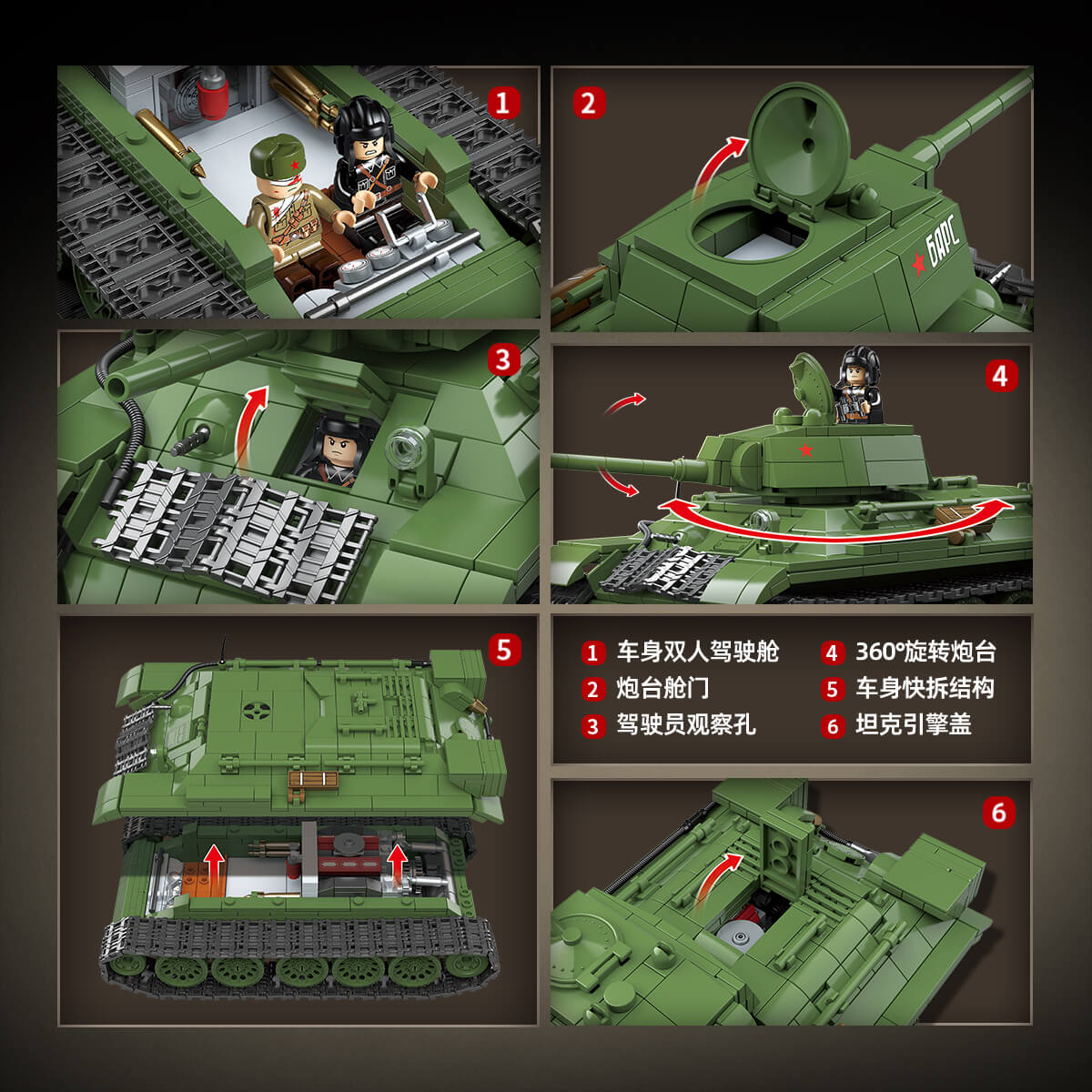 1

2

БАРС

3

4

5

1 车身双人驾驶舱
2 炮台舱门
3 驾驶员观察孔

4 360°旋转炮台
5 车身快拆结构
6 坦克引擎盖

6