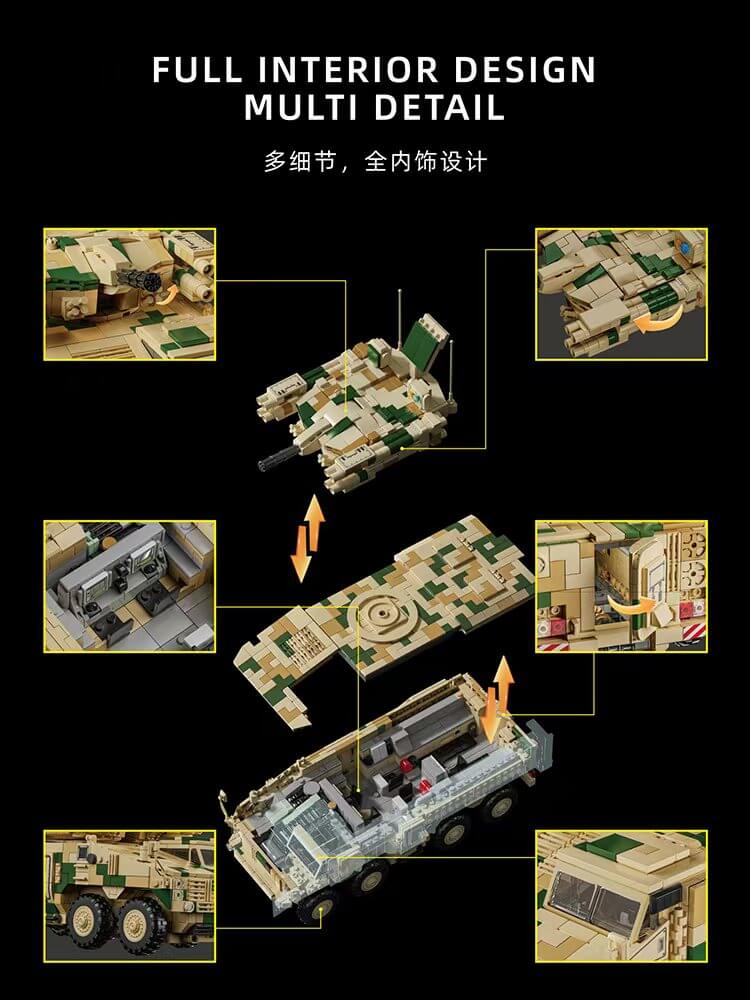 FULL INTERIOR DESIGN
MULTI DETAIL

多细节，全内饰设计