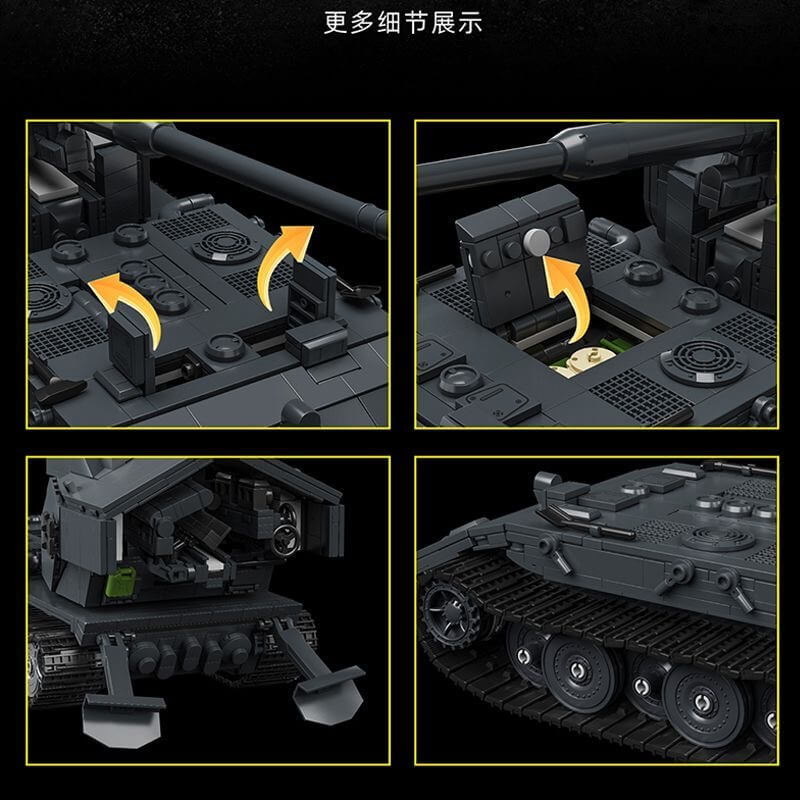 更多细节展示