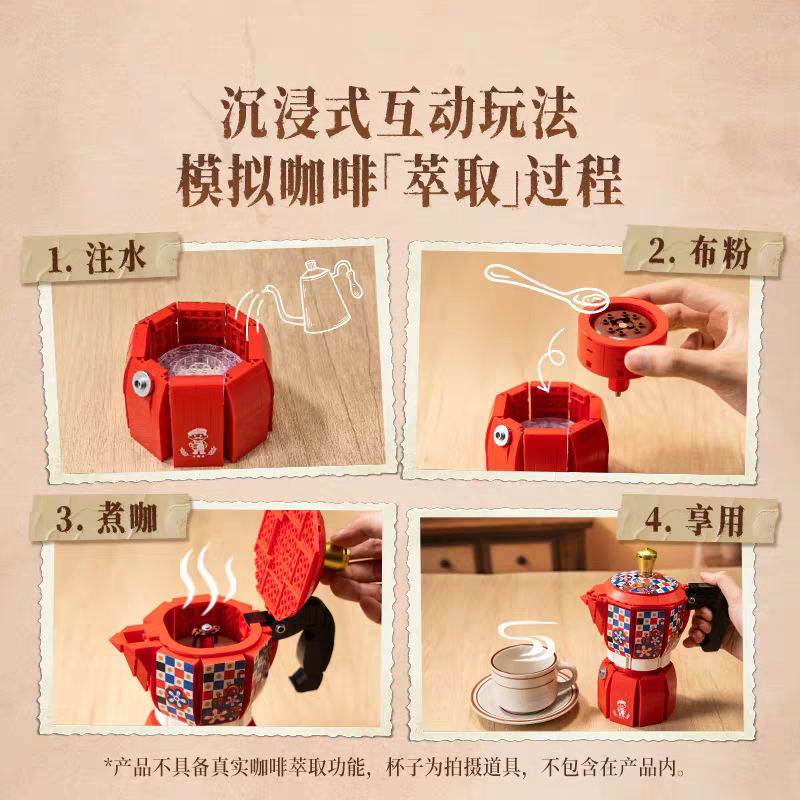 沉浸式互动玩法
模拟咖啡「萃取」过程

1. 注水

2. 布粉

3. 煮咖

4. 享用

*产品不具备真实咖啡萃取功能，杯子为拍摄道具，不包含在产品内。