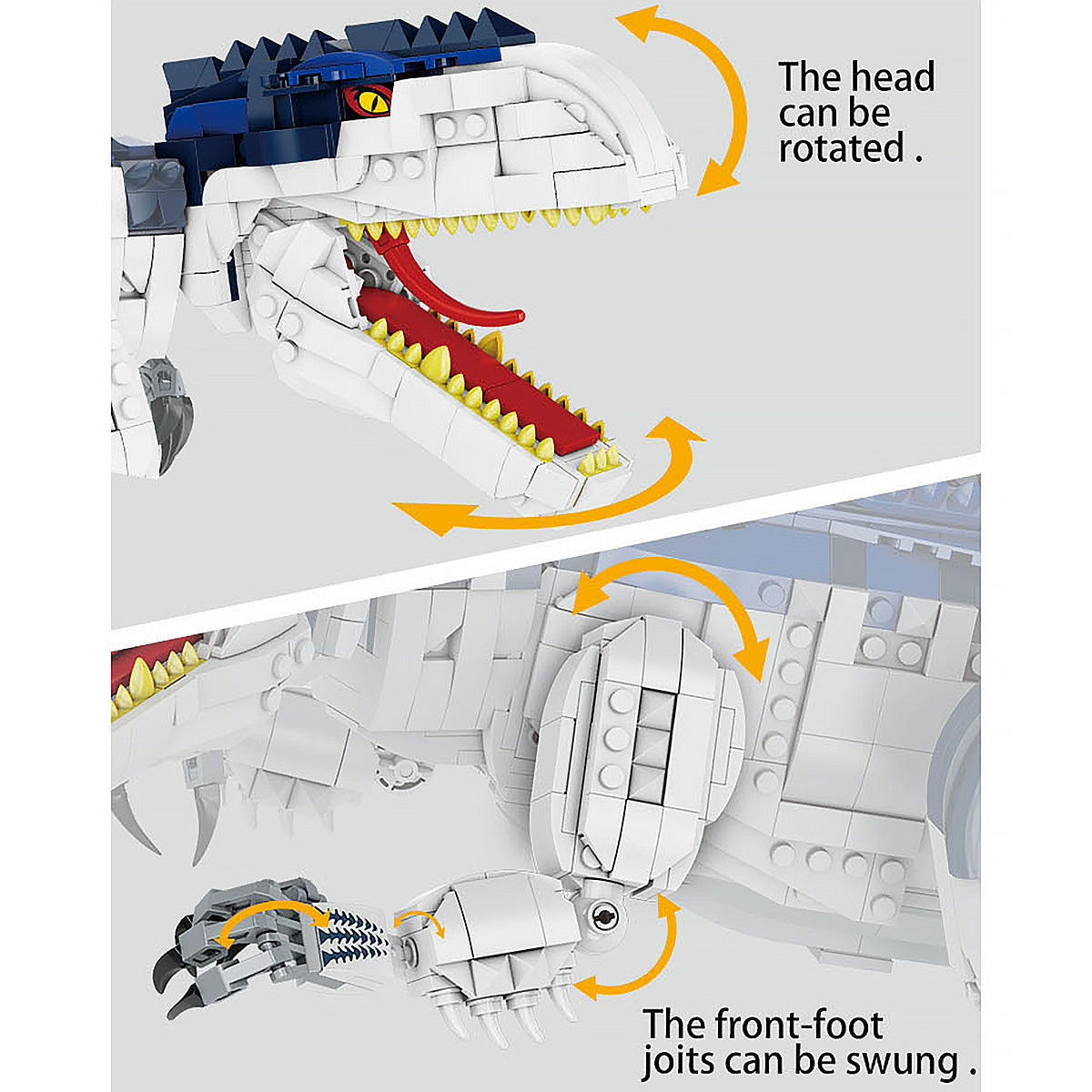 The head can be rotated .

The front-foot joits can be swung .